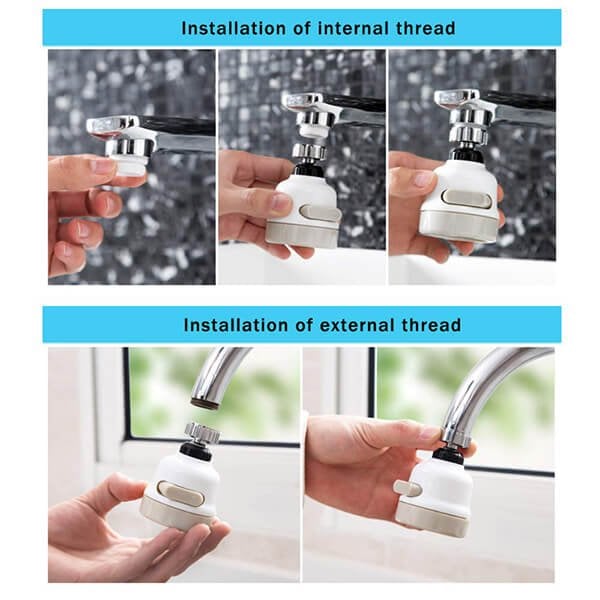 Installation of internal thread

Installation of external thread