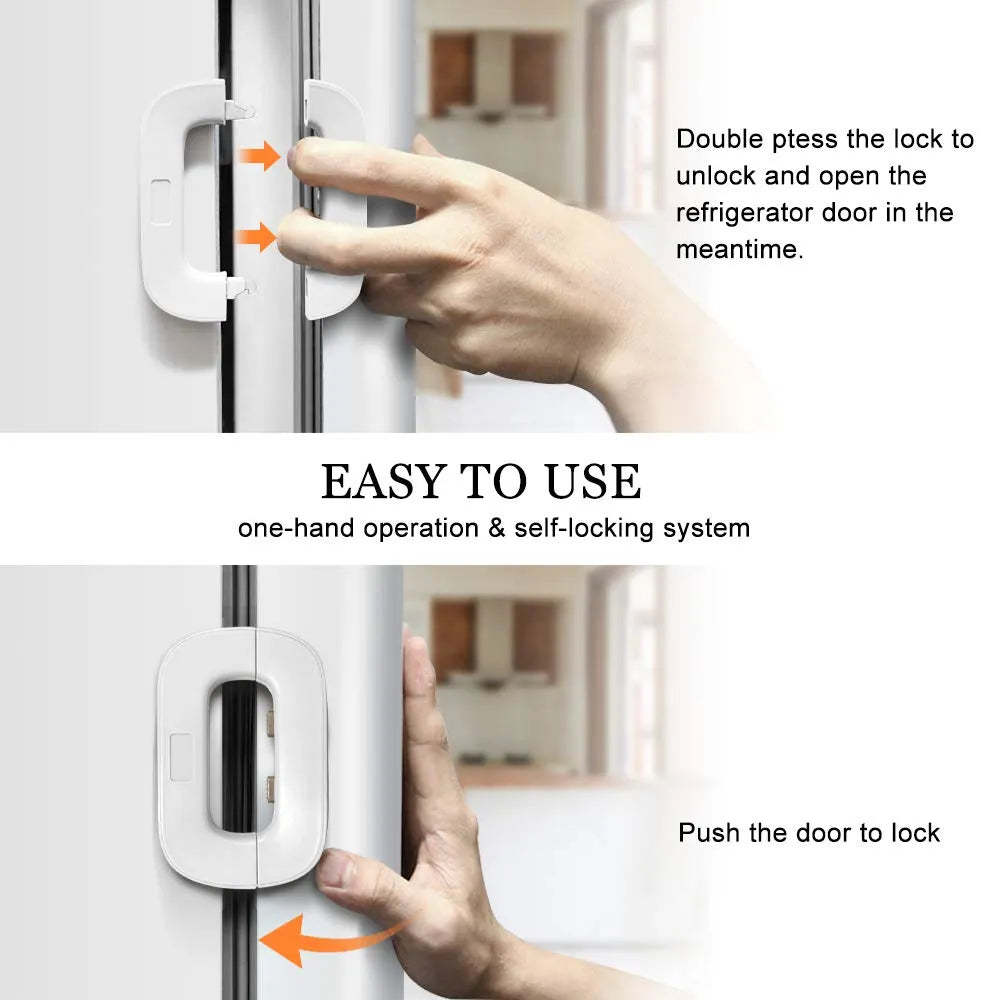 Double ptess the lock to unlock and open the refrigerator door in the meantime.

EASY TO USE

one-hand operation & self-locking system

Push the door to lock