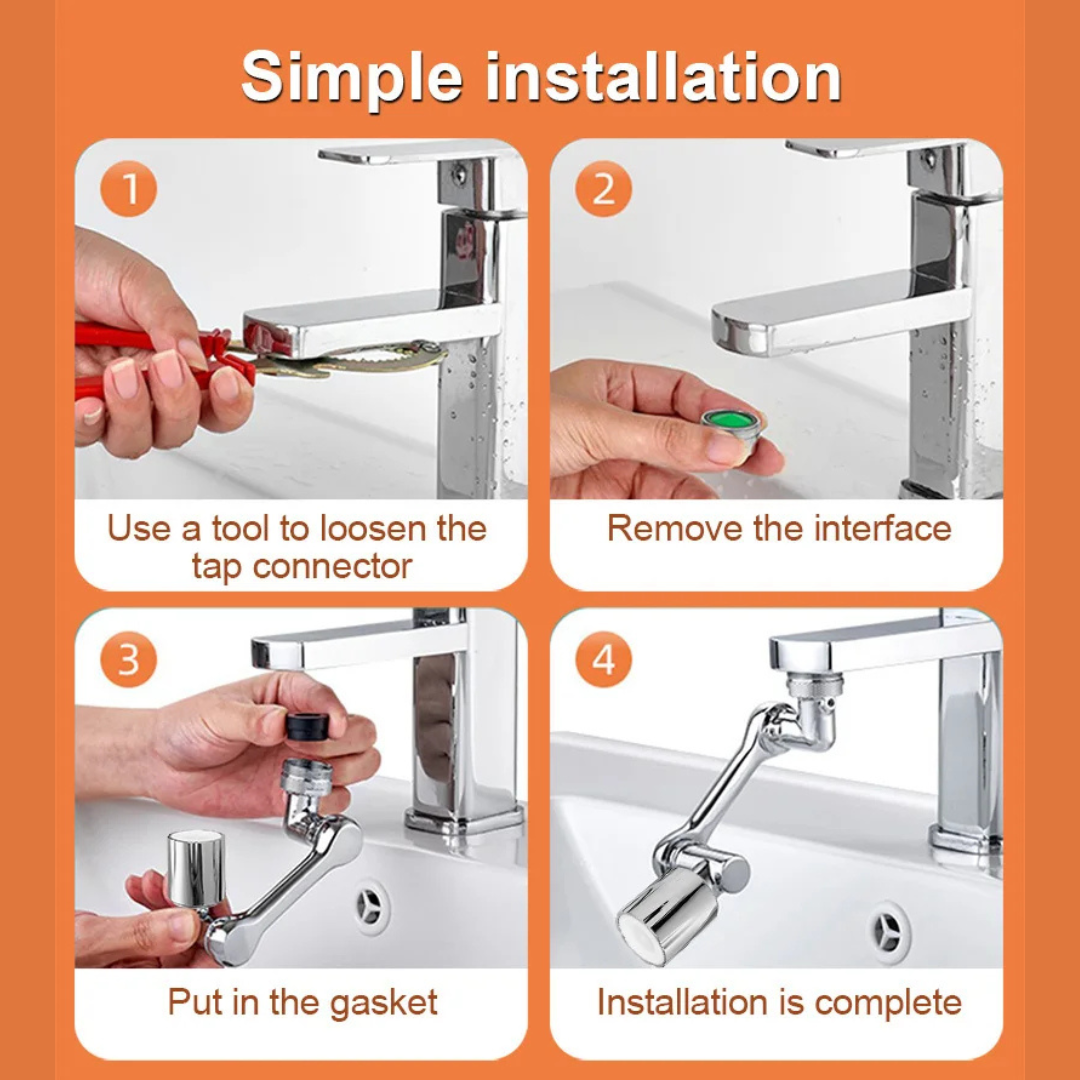 Simple installation

1

Use a tool to loosen the tap connector

2

Remove the interface

3

Put in the gasket

4

Installation is complete