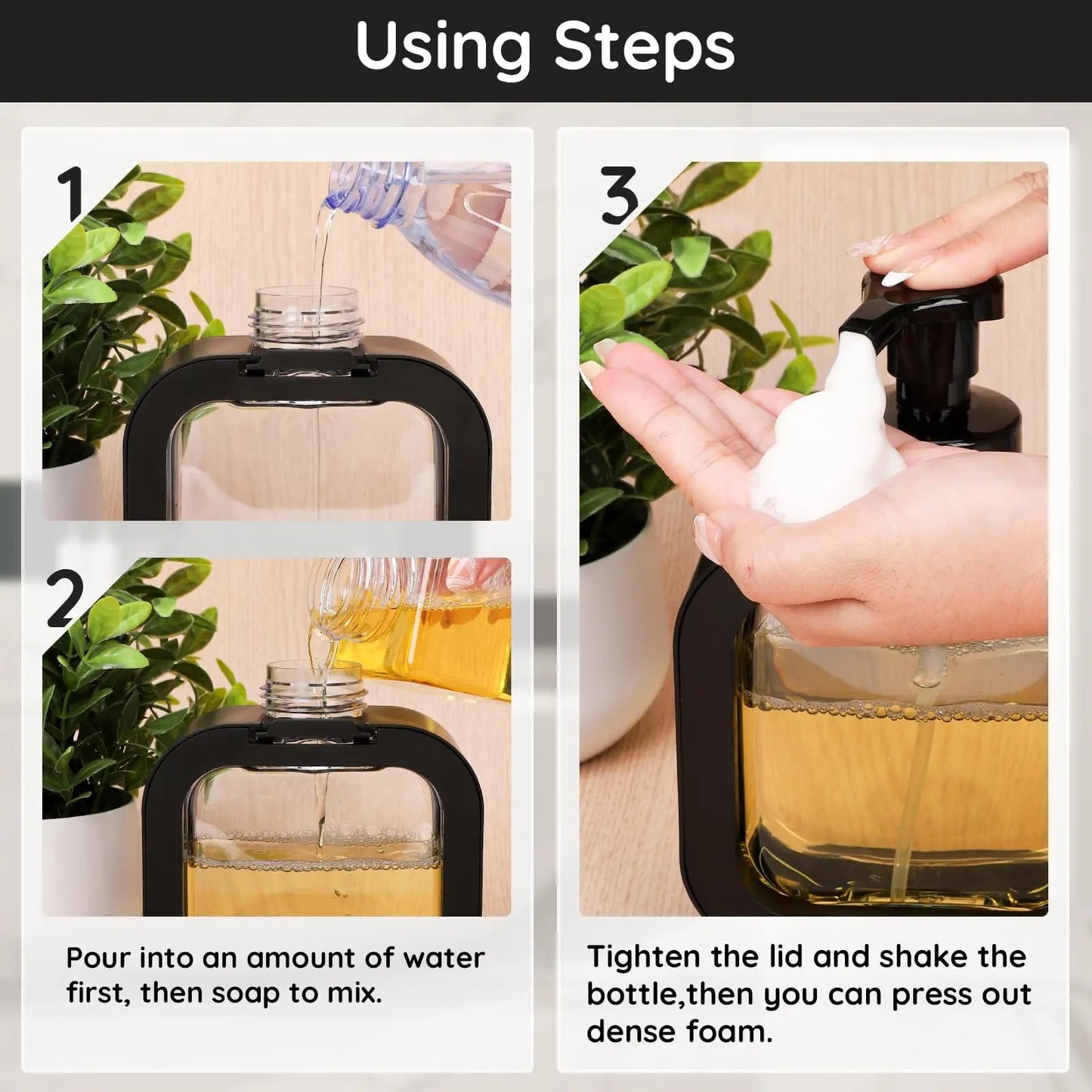 Using Steps

1

2

Pour into an amount of water first, then soap to mix.

3

Tighten the lid and shake the bottle,then you can press out dense foam.