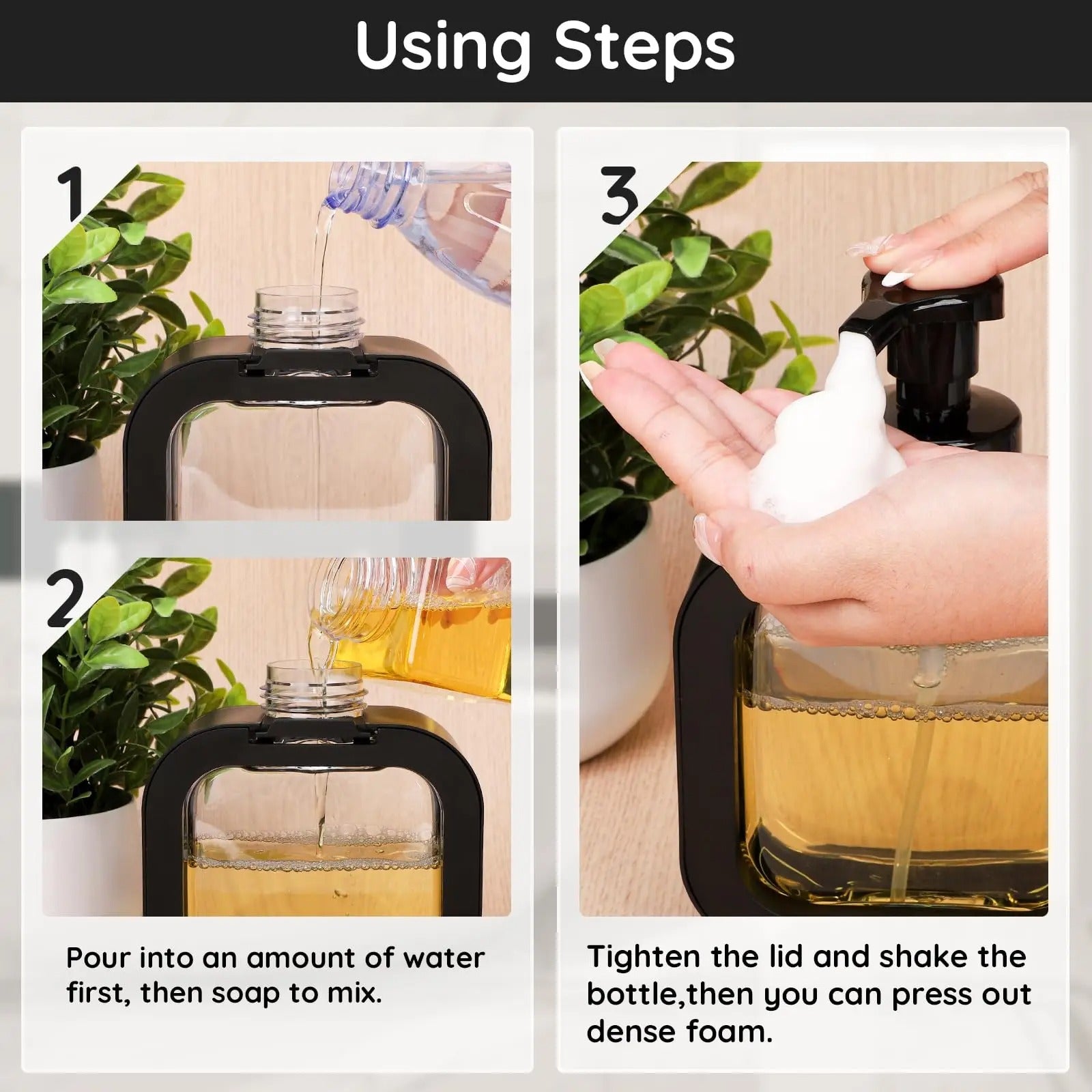 Using Steps

1

2

Pour into an amount of water first, then soap to mix.

3

Tighten the lid and shake the bottle,then you can press out dense foam.